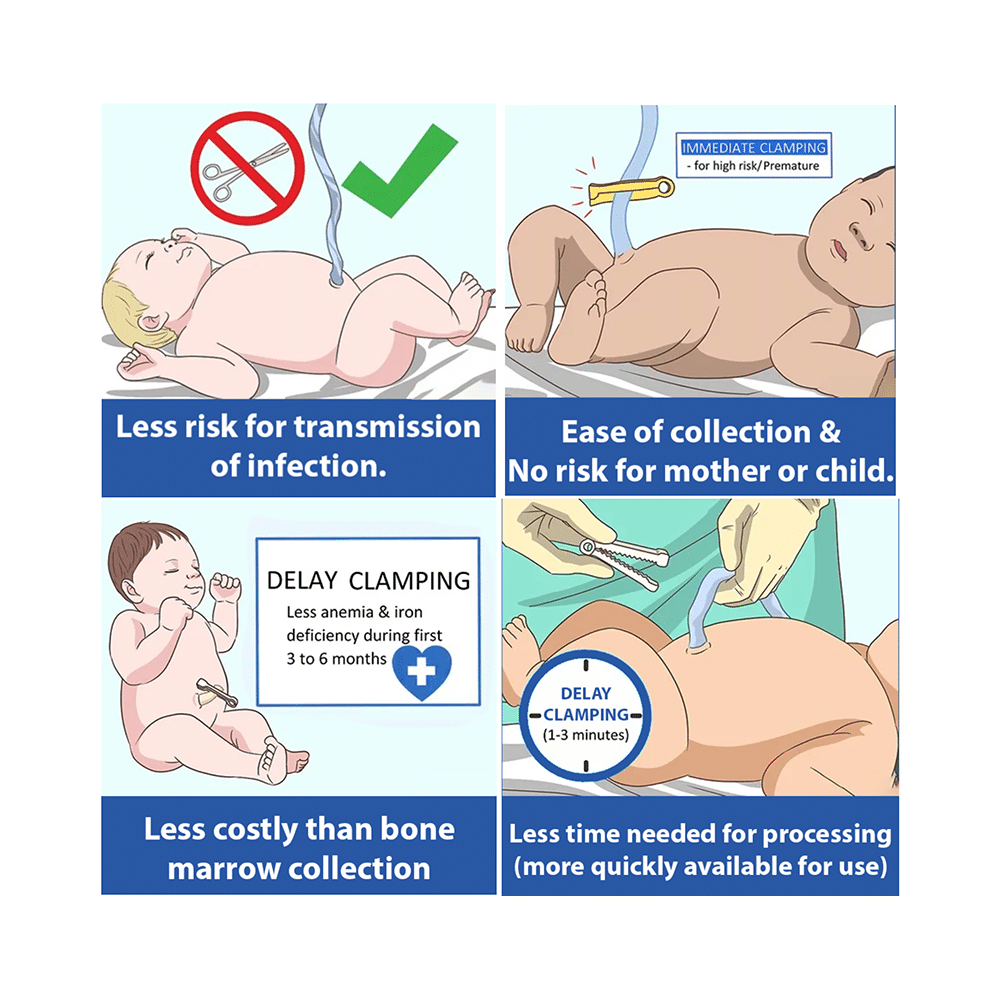 Less risk for transmission of infection.

IMMEDIATE CLAMPING
- for high risk/Premature

Ease of collection &
No risk for mother or child.

DELAY CLAMPING
Less anemia & iron deficiency during first 3 to 6 months

Less costly than bone marrow collection

DELAY CLAMPING
(1-3 minutes)

Less time needed for processing (more quickly available for use)