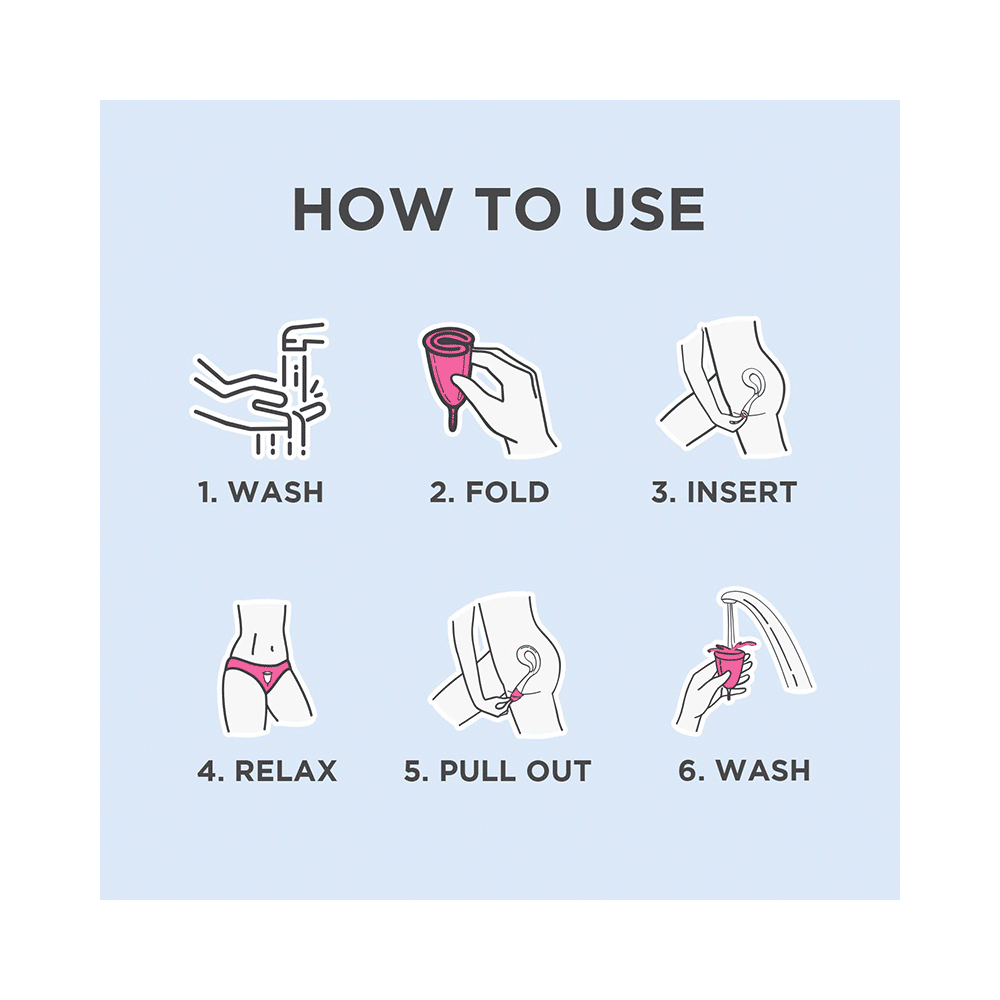 HOW TO USE

1. WASH

2. FOLD

3. INSERT

4. RELAX

5. PULL OUT

6. WASH