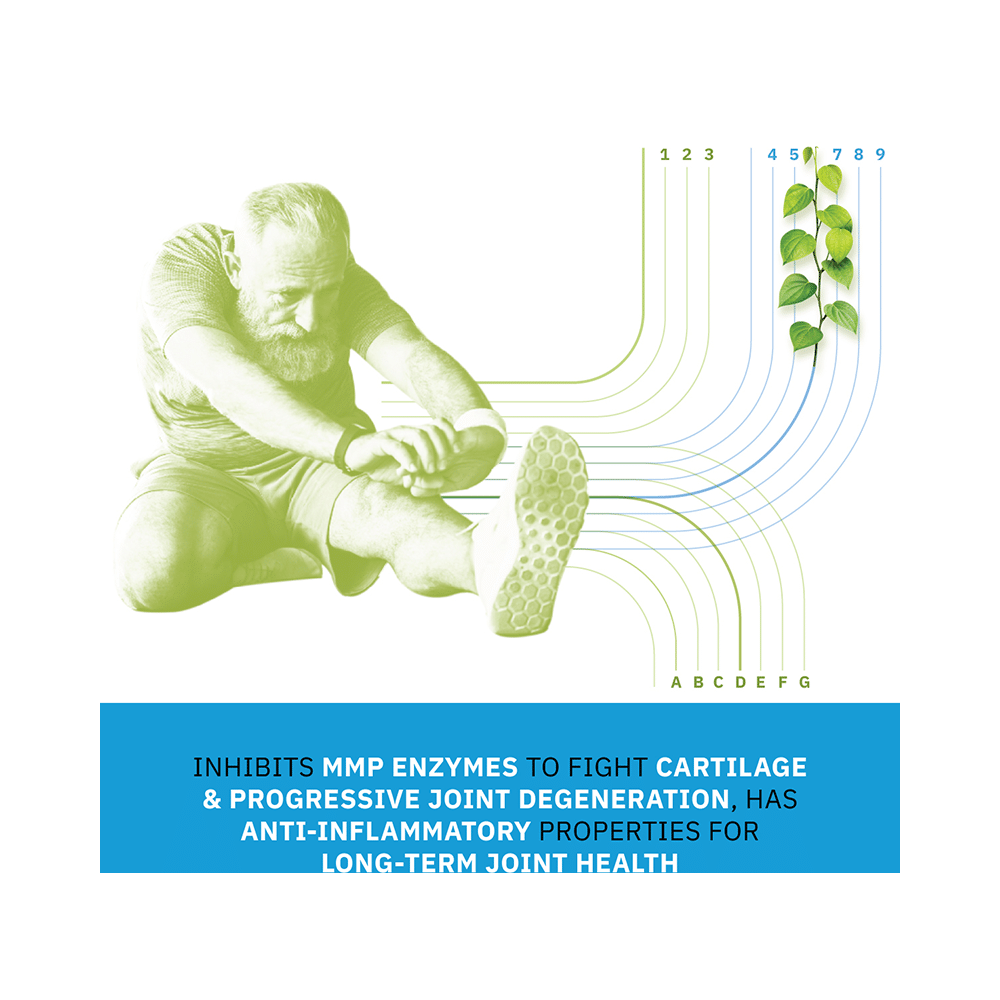 1 2 3 4 5 7 8 9

A B C D E F G

INHIBITS MMP ENZYMES TO FIGHT CARTILAGE & PROGRESSIVE JOINT DEGENERATION, HAS ANTI-INFLAMMATORY PROPERTIES FOR LONG-TERM JOINT HEALTH