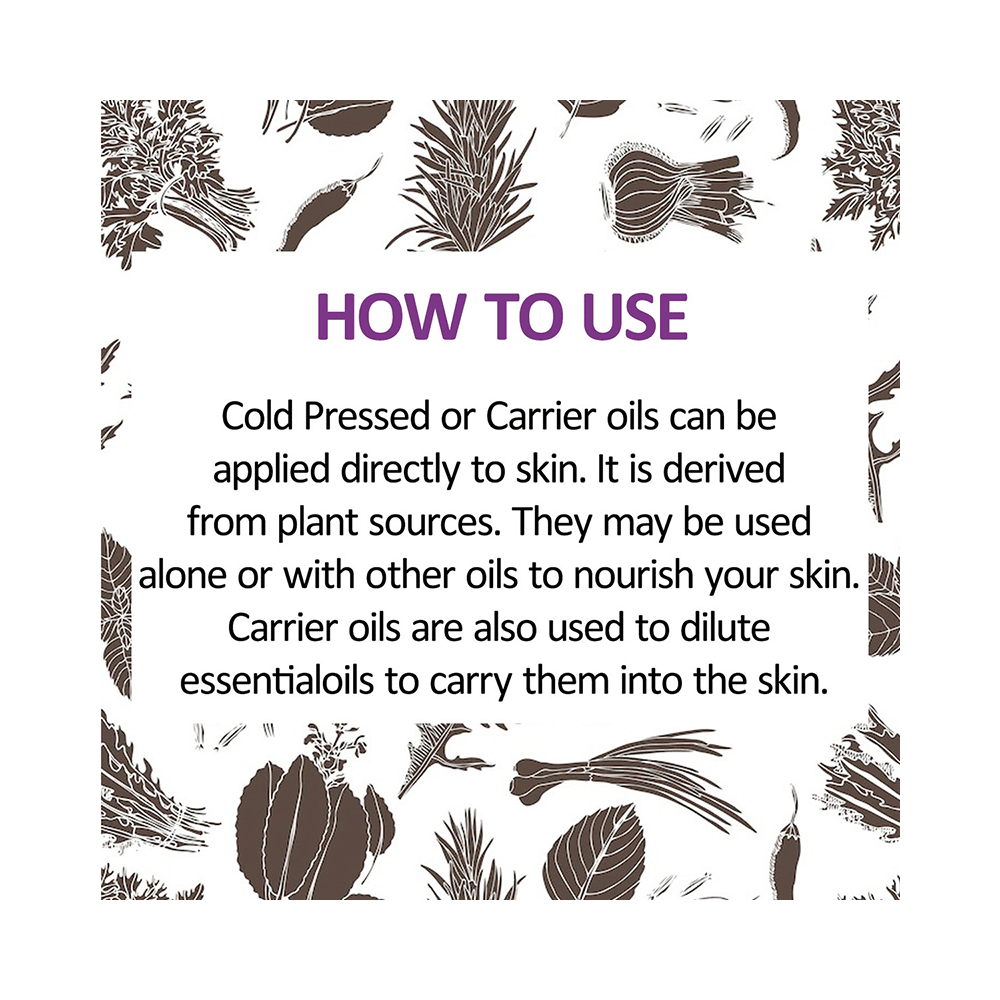 HOW TO USE

Cold Pressed or Carrier oils can be applied directly to skin. It is derived from plant sources. They may be used alone or with other oils to nourish your skin. Carrier oils are also used to dilute essentialoils to carry them into the skin.