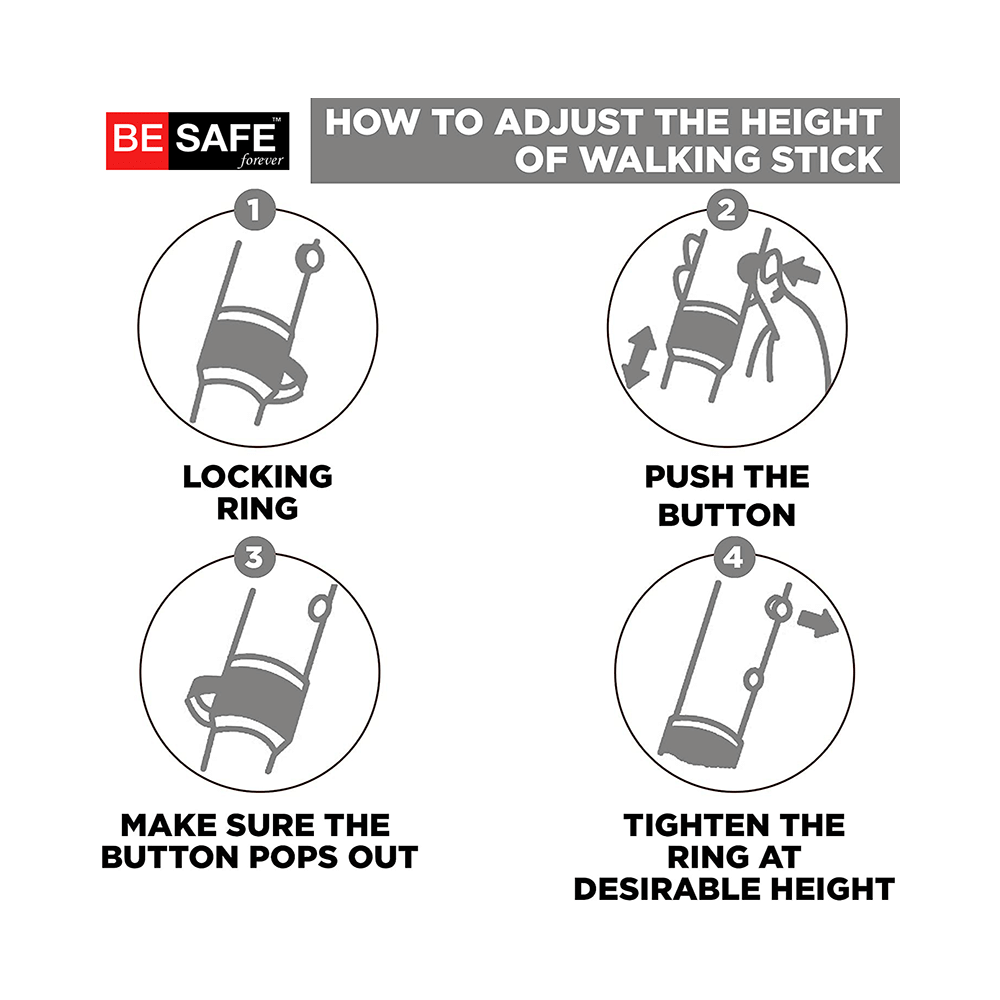 BE SAFE™ forever

HOW TO ADJUST THE HEIGHT OF WALKING STICK

1

LOCKING RING

2

PUSH THE BUTTON

3

MAKE SURE THE BUTTON POPS OUT

4

TIGHTEN THE RING AT DESIRABLE HEIGHT