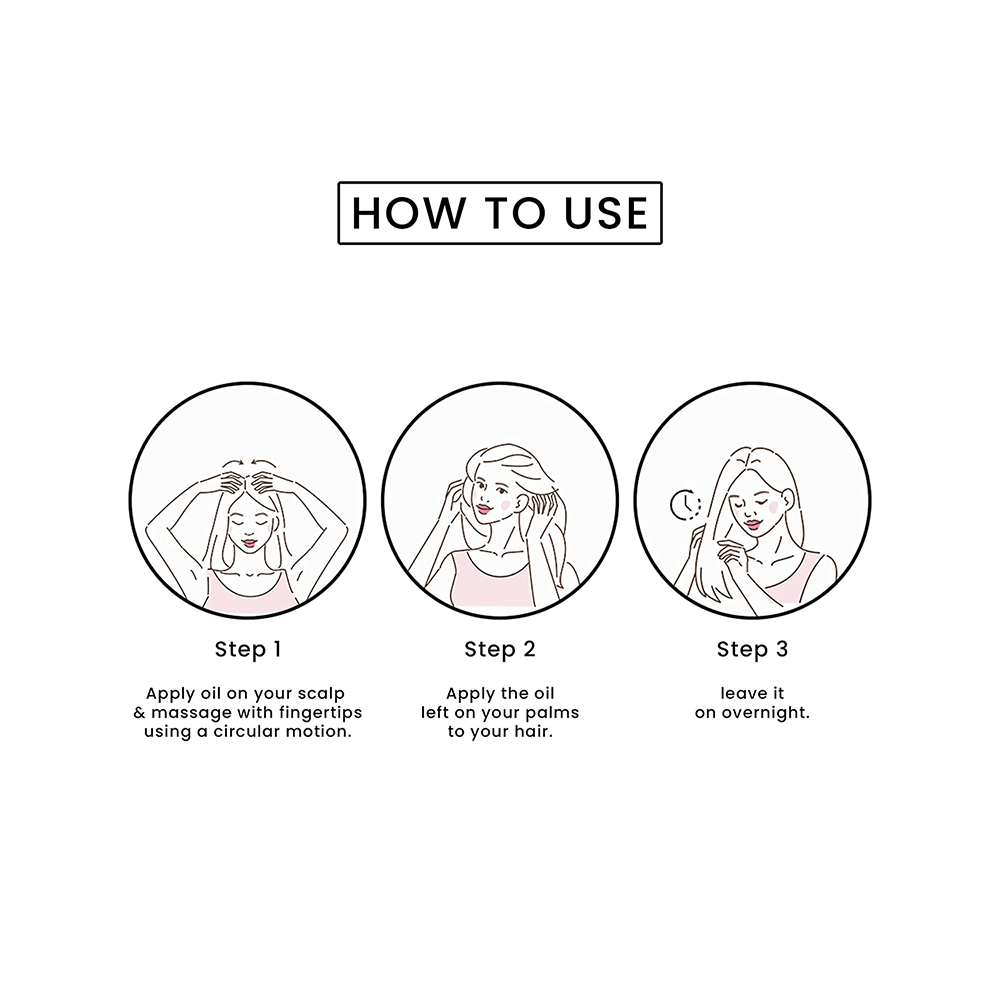 HOW TO USE

Step 1

Apply oil on your scalp & massage with fingertips using a circular motion.

Step 2

Apply the oil left on your palms to your hair.

Step 3

leave it on overnight.