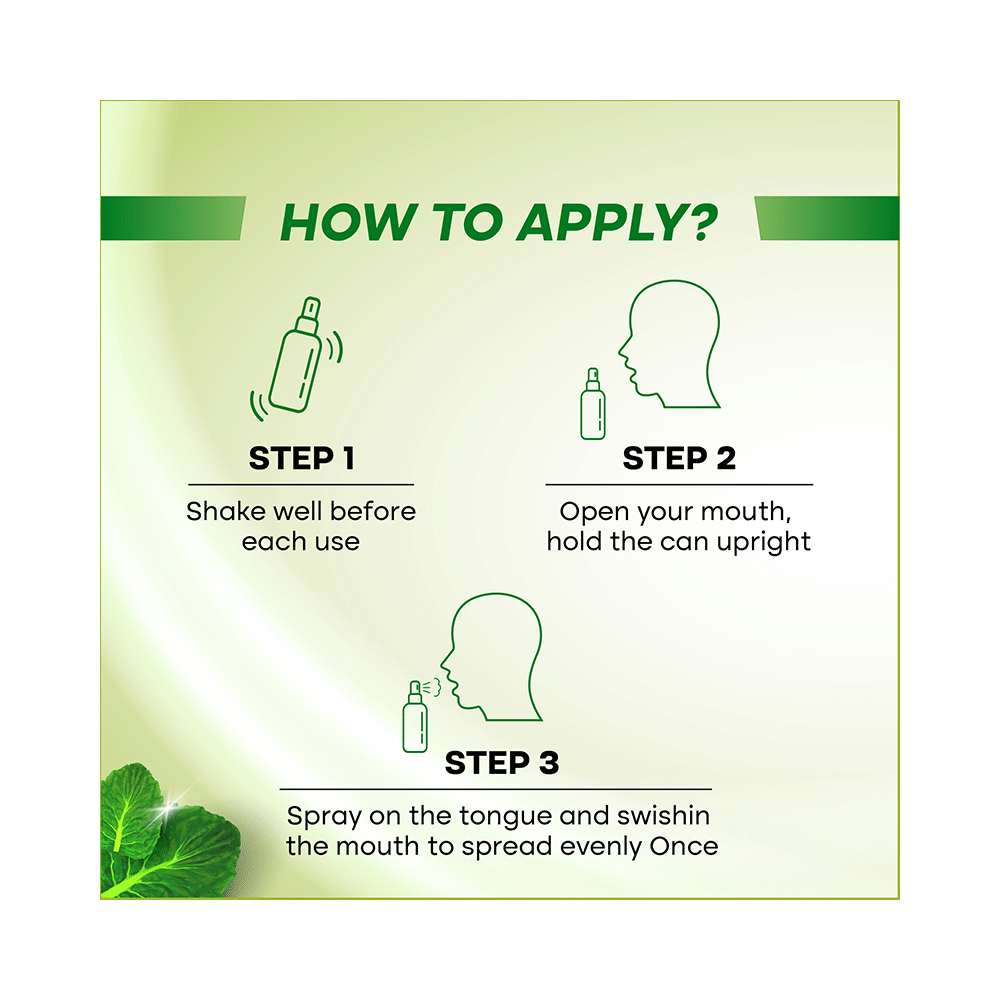 HOW TO APPLY?

STEP 1

Shake well before each use

STEP 2

Open your mouth, hold the can upright

STEP 3

Spray on the tongue and swishin the mouth to spread evenly Once